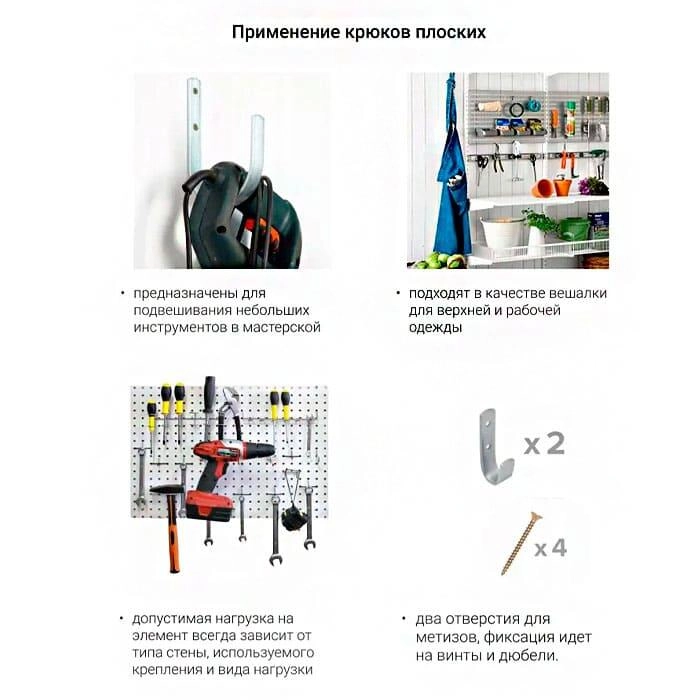 Применение крюков плоских

• предназначены для подвешивания небольших инструментов в мастерской

• подходят в качестве вешалки для верхней и рабочей одежды

x 2

x 4

• допустимая нагрузка на элемент всегда зависит от типа стены, используемого крепления и вида нагрузки

• два отверстия для метизов, фиксация идет на винты и дюбели.