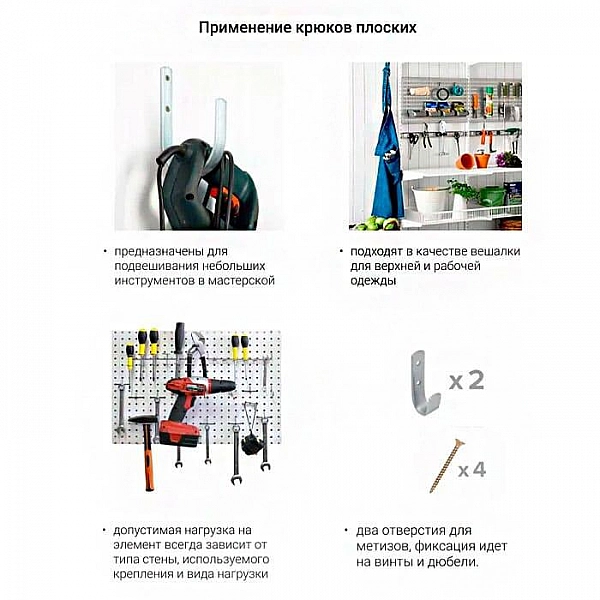 Применение крюков плоских

• предназначены для подвешивания небольших инструментов в мастерской

• подходят в качестве вешалки для верхней и рабочей одежды

x 2

x 4

• допустимая нагрузка на элемент всегда зависит от типа стены, используемого крепления и вида нагрузки

• два отверстия для метизов, фиксация идет на винты и дюбели.