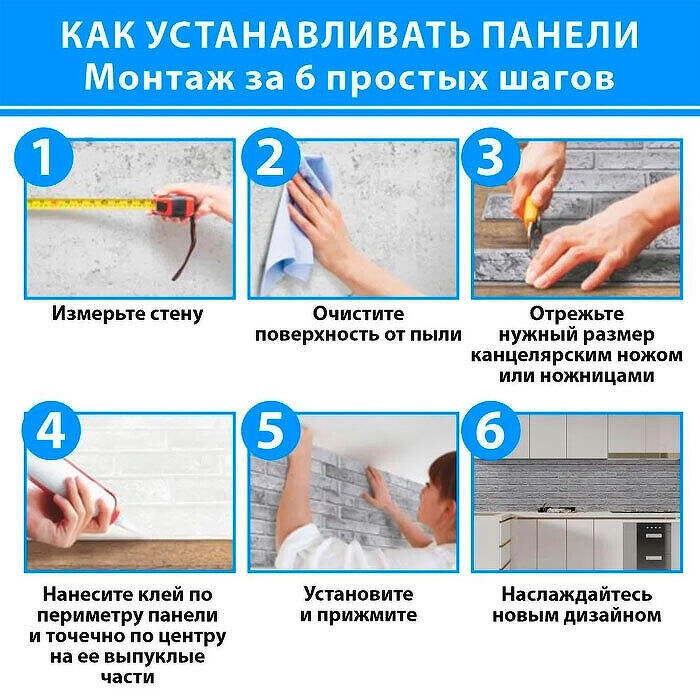 КАК УСТАНАВЛИВАТЬ ПАНЕЛИ
Монтаж за 6 простых шагов

1

Измерьте стену

2

Очистите поверхность от пыли

3

Отрежьте нужный размер канцелярским ножом или ножницами

4

Нанесите клей по периметру панели и точечно по центру на ее выпуклые части

5

Установите и прижмите

6

Наслаждайтесь новым дизайном