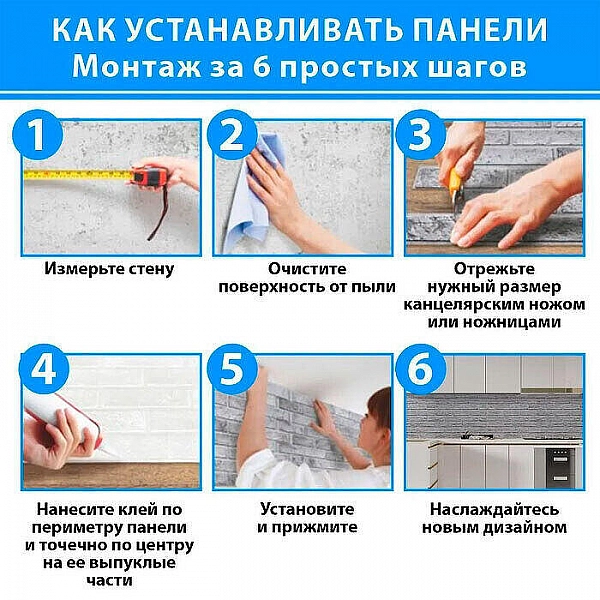 КАК УСТАНАВЛИВАТЬ ПАНЕЛИ
Монтаж за 6 простых шагов

1
Измерьте стену

2
Очистите поверхность от пыли

3
Отрежьте нужный размер канцелярским ножом или ножницами

4
Нанесите клей по периметру панели и точечно по центру на ее выпуклые части

5
Установите и прижмите

6
Наслаждайтесь новым дизайном